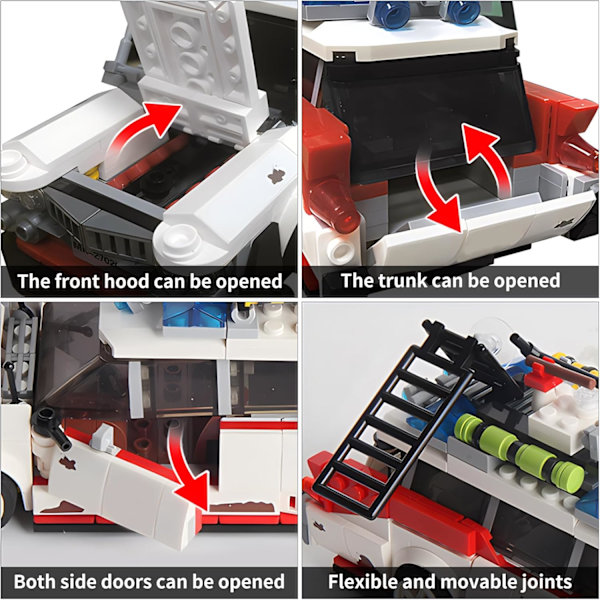 The front hood can be opened

The trunk can be opened

Both side doors can be opened

Flexible and movable joints