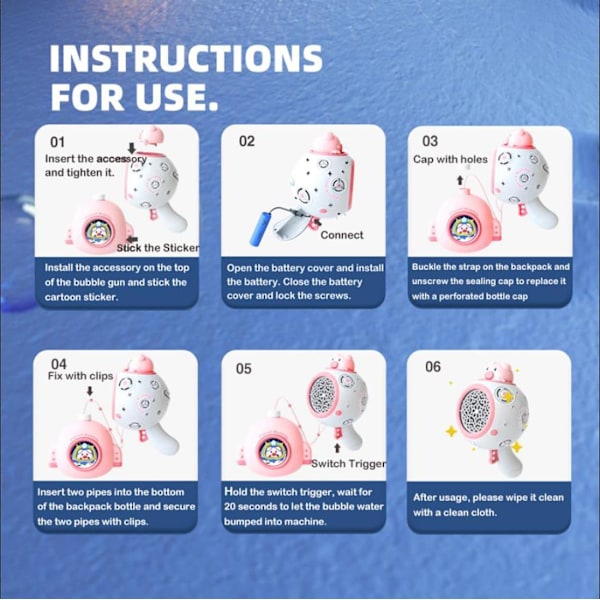 INSTRUCTIONS FOR USE.

01
Insert the accessory and tighten it.
Stick the Sticker
Install the accessory on the top of the bubble gun and stick the cartoon sticker.

02
Connect
Open the battery cover and install the battery. Close the battery cover and lock the screws.

03
Cap with holes
Buckle the strap on the backpack and unscrew the sealing cap to replace it with a perforated bottle cap

04
Fix with clips
Insert two pipes into the bottom of the backpack bottle and secure the two pipes with clips.

05
Switch Trigger
Hold the switch trigger, wait for 20 seconds to let the bubble water bumped into machine.

06
After usage, please wipe it clean with a clean cloth.