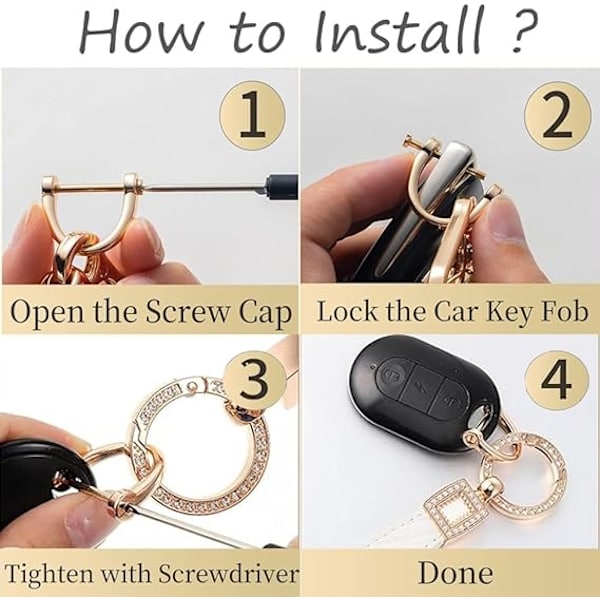 How to Install ?

1

Open the Screw Cap

2

Lock the Car Key Fob

3

Tighten with Screwdriver

4

Done