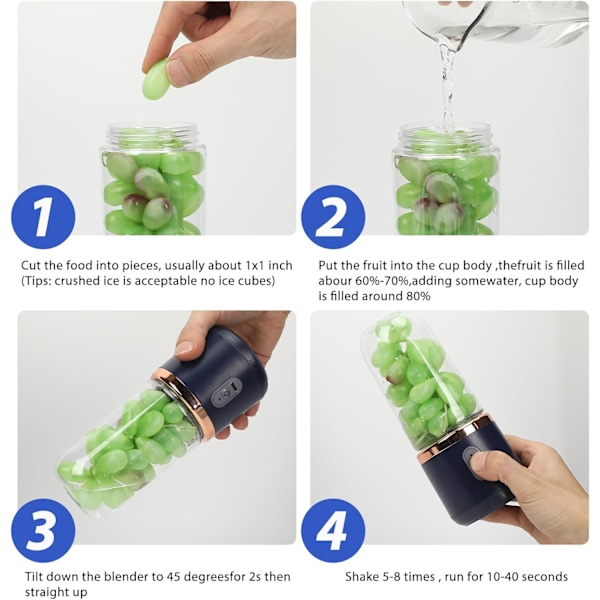 1

Cut the food into pieces, usually about 1x1 inch (Tips: crushed ice is acceptable no ice cubes)

2

Put the fruit into the cup body ,thefruit is filled abour 60%-70%,adding somewater, cup body is filled around 80%

3

Tilt down the blender to 45 degreesfor 2s then straight up

4

Shake 5-8 times , run for 10-40 seconds