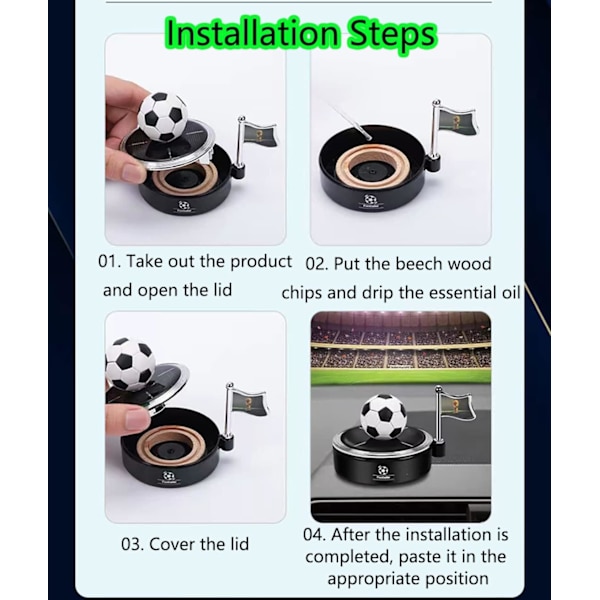 Installation Steps

01. Take out the product and open the lid

02. Put the beech wood chips and drip the essential oil

03. Cover the lid

04. After the installation is completed, paste it in the appropriate position