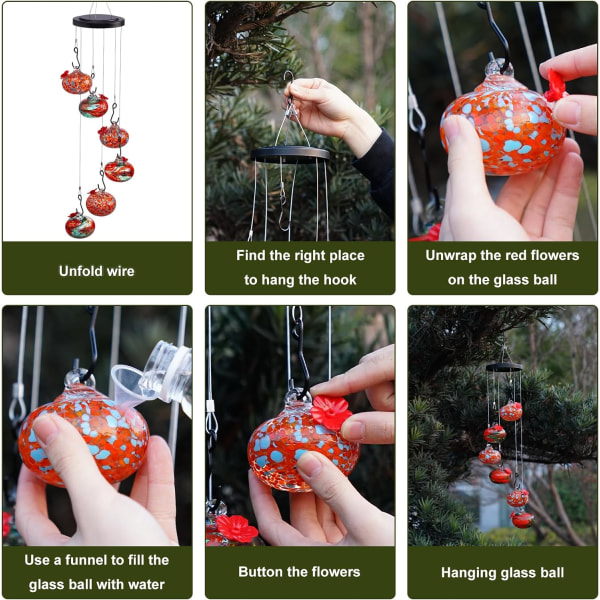 Unfold wire

Find the right place to hang the hook

Unwrap the red flowers on the glass ball

Use a funnel to fill the glass ball with water

Button the flowers

Hanging glass ball