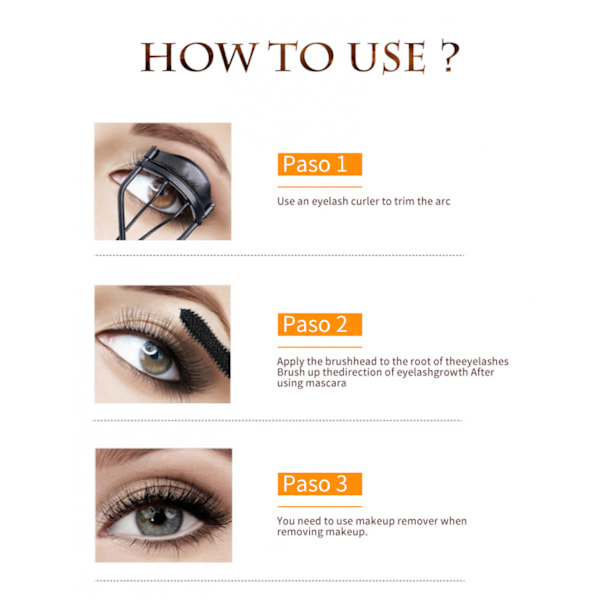 HOW TO USE ?

Paso 1

Use an eyelash curler to trim the arc

Paso 2

Apply the brushhead to the root of theeyelashes Brush up thedirection of eyelashgrowth After using mascara

Paso 3

You need to use makeup remover when removing makeup.