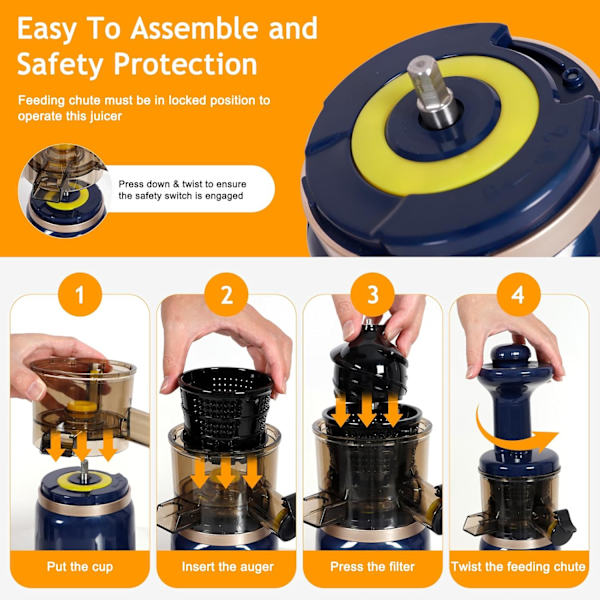 Easy To Assemble and Safety Protection

Feeding chute must be in locked position to operate this juicer

Press down & twist to ensure the safety switch is engaged

1

Put the cup

2

Insert the auger

3

Press the filter

4

Twist the feeding chute