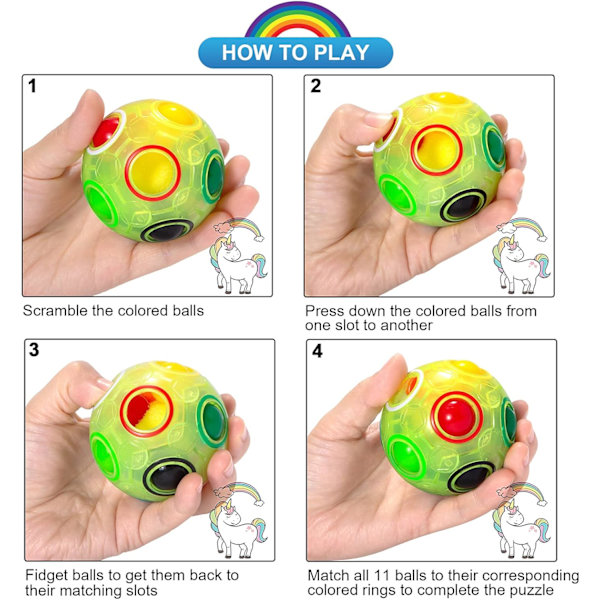 HOW TO PLAY

1

Scramble the colored balls

2

Press down the colored balls from one slot to another

3

Fidget balls to get them back to their matching slots

4

Match all 11 balls to their corresponding colored rings to complete the puzzle