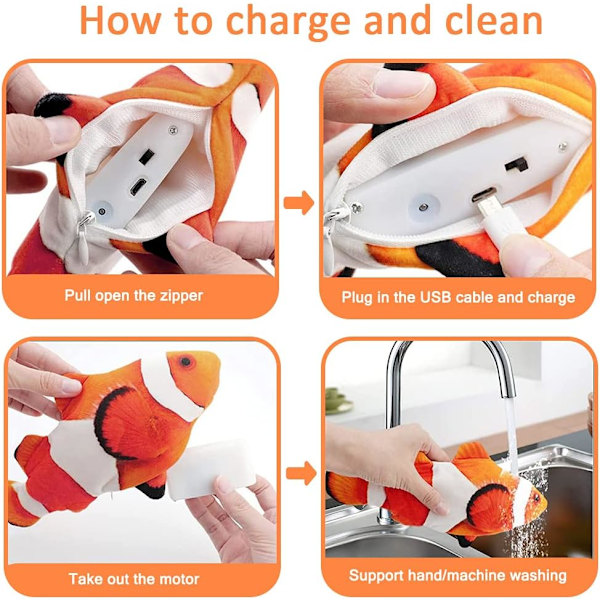 How to charge and clean

Pull open the zipper

Plug in the USB cable and charge

Take out the motor

Support hand/machine washing