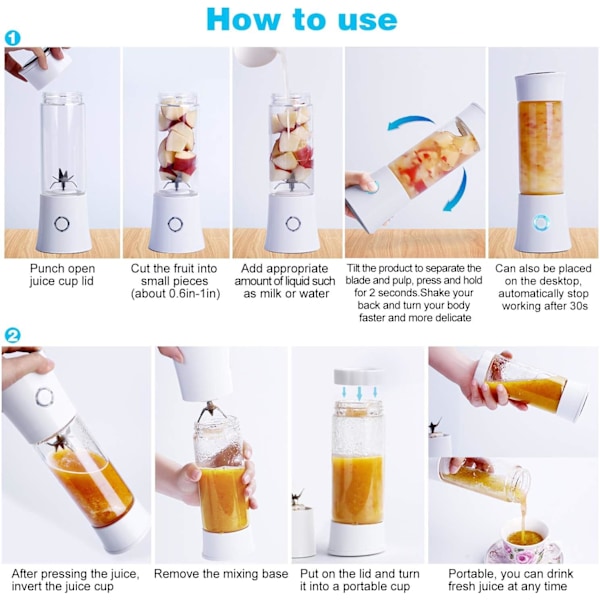 How to use

1

Punch open juice cup lid

Cut the fruit into small pieces (about 0.6in-1in)

Add appropriate amount of liquid such as milk or water

Tilt the product to separate the blade and pulp, press and hold for 2 seconds.Shake your back and turn your body faster and more delicate

Can also be placed on the desktop, automatically stop working after 30s

2

After pressing the juice, invert the juice cup

Remove the mixing base

Put on the lid and turn it into a portable cup

Portable, you can drink fresh juice at any time