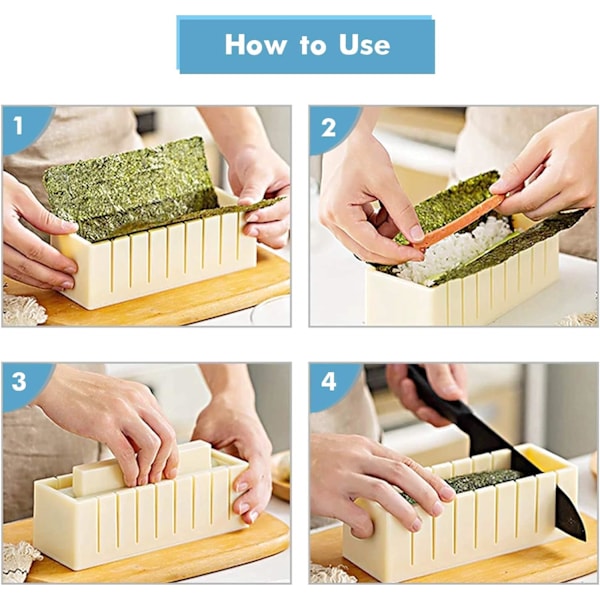 How to Use

1

2

3

4