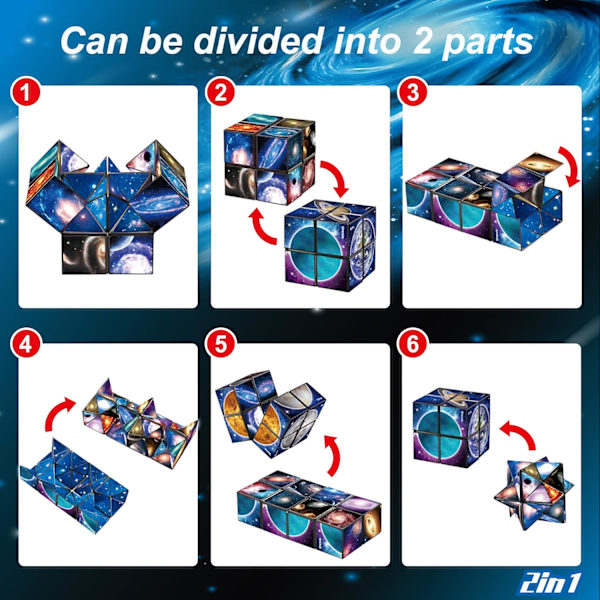 Can be divided into 2 parts

1

2

3

4

5

6

2in1