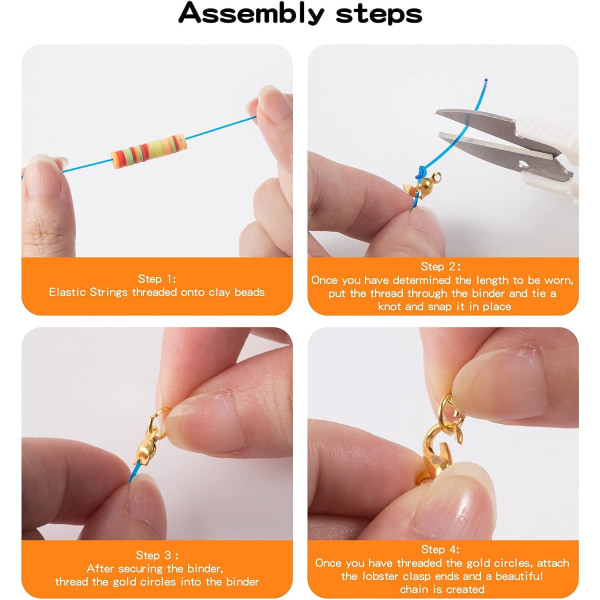 Assembly steps

Step 1:
Elastic Strings threaded onto clay beads

Step 2:
Once you have determined the length to be worn, put the thread through the binder and tie a knot and snap it in place

Step 3 :
After securing the binder, thread the gold circles into the binder

Step 4:
Once you have threaded the gold circles, attach the lobster clasp ends and a beautiful chain is created