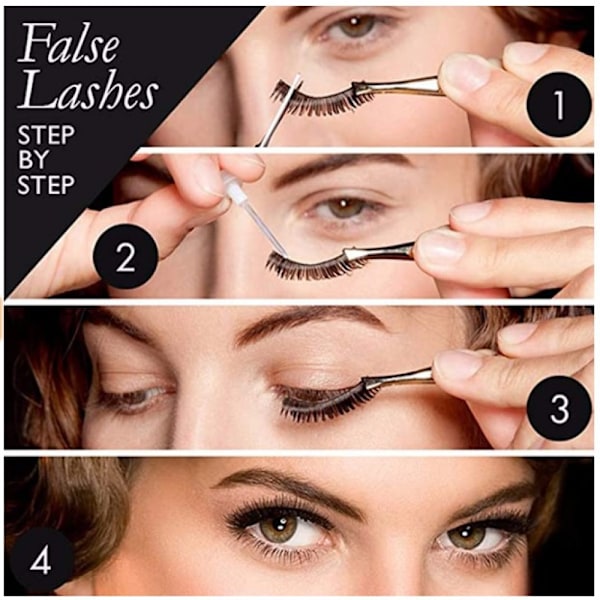 False Lashes
STEP BY STEP

1

2

3

4