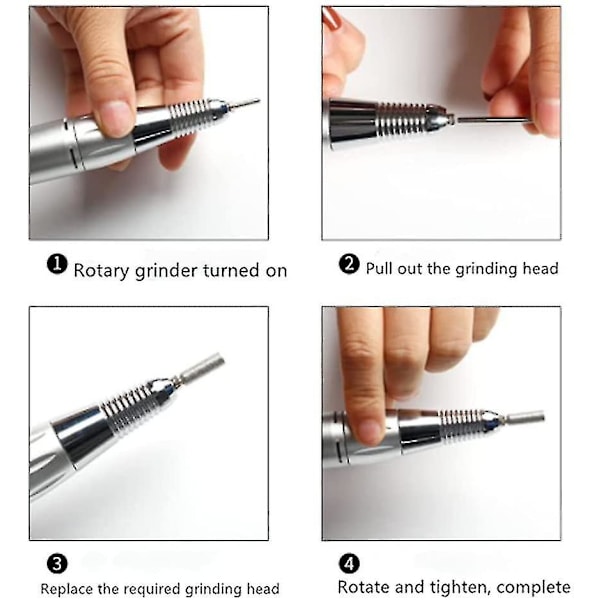 ❶ Rotary grinder turned on

❷ Pull out the grinding head

❸ Replace the required grinding head

❹ Rotate and tighten, complete