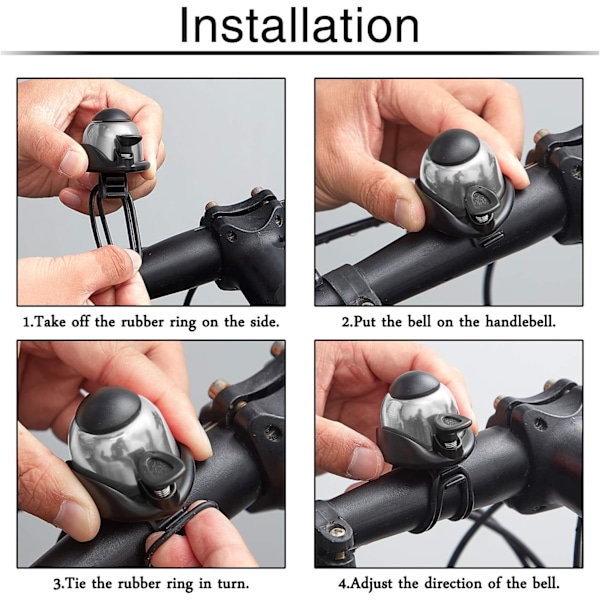 Installation

1.Take off the rubber ring on the side.

2.Put the bell on the handlebell.

3.Tie the rubber ring in turn.

4.Adjust the direction of the bell.