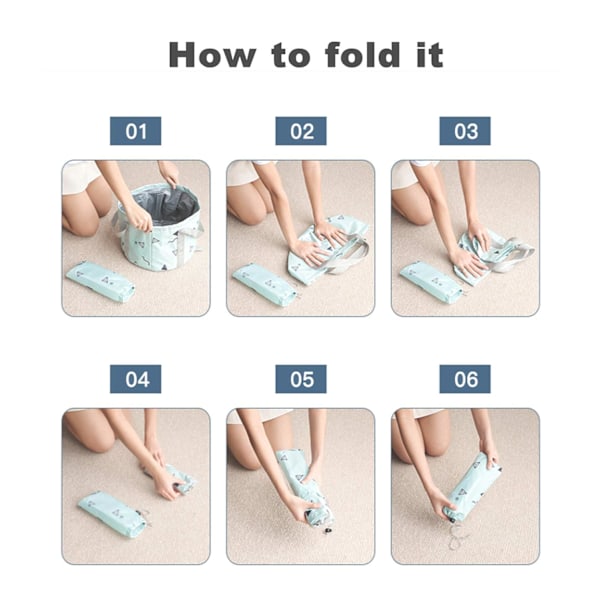 How to fold it

01

02

03

04

05

06