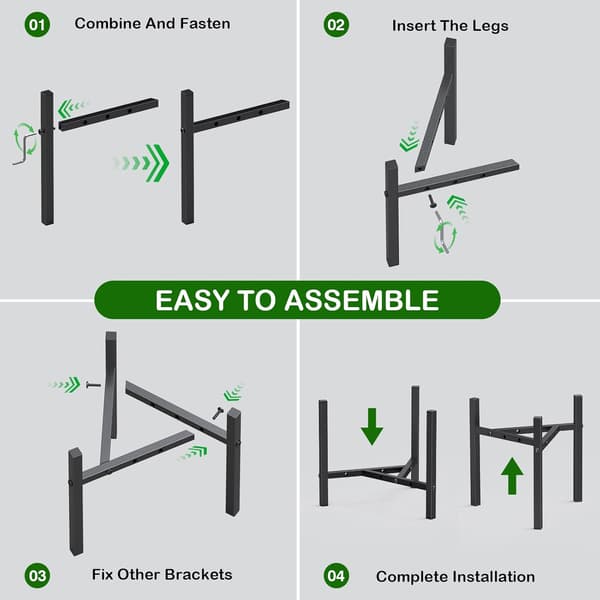 01 Combine And Fasten

02 Insert The Legs

EASY TO ASSEMBLE

03 Fix Other Brackets

04 Complete Installation