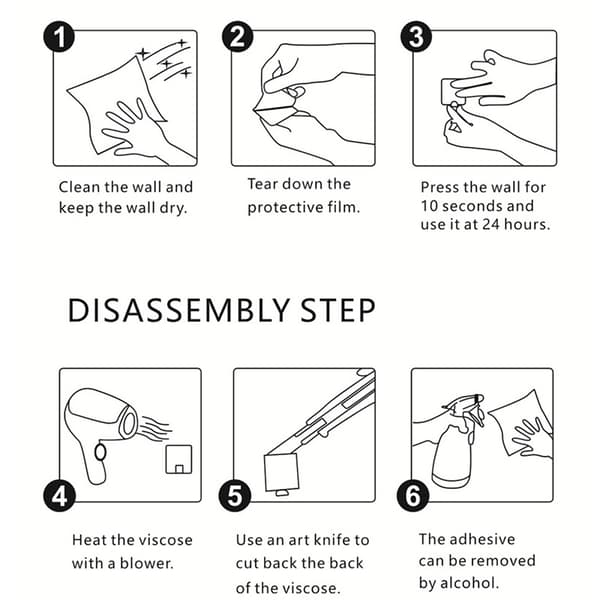 1

Clean the wall and keep the wall dry.

2

Tear down the protective film.

3

Press the wall for 10 seconds and use it at 24 hours.

DISASSEMBLY STEP

4

Heat the viscose with a blower.

5

Use an art knife to cut back the back of the viscose.

6

The adhesive can be removed by alcohol.