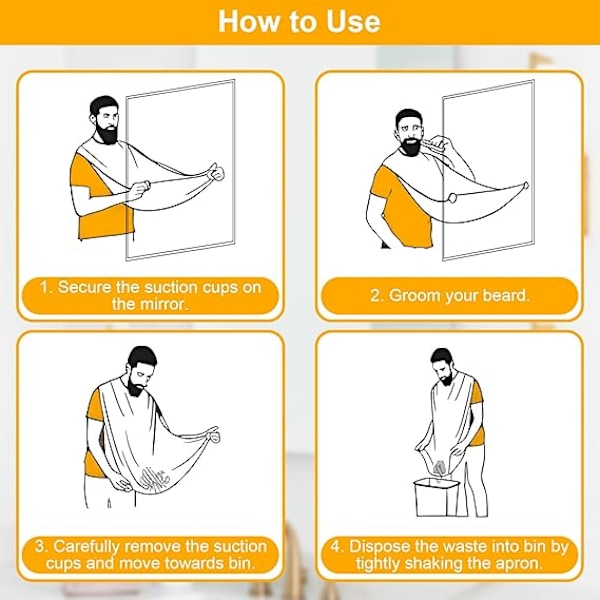 How to Use

1. Secure the suction cups on the mirror.

2. Groom your beard.

3. Carefully remove the suction cups and move towards bin.

4. Dispose the waste into bin by tightly shaking the apron.