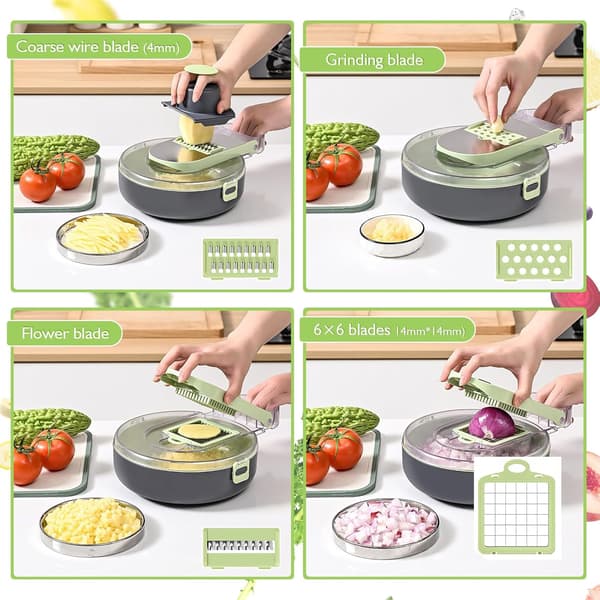 Coarse wire blade (4mm)

Grinding blade

Flower blade

6×6 blades (14mm*14mm)