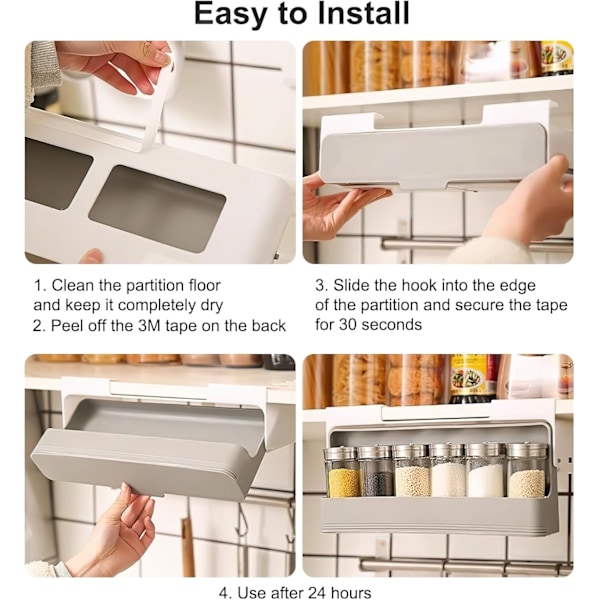 Easy to Install

1. Clean the partition floor and keep it completely dry
2. Peel off the 3M tape on the back

3. Slide the hook into the edge of the partition and secure the tape for 30 seconds

4. Use after 24 hours