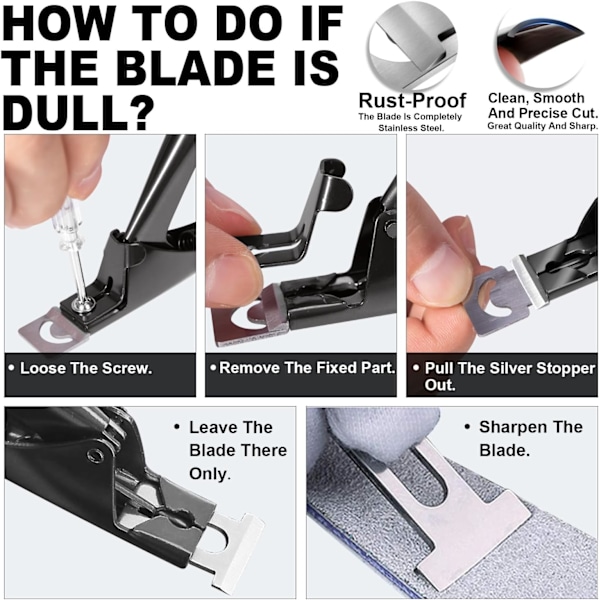 HOW TO DO IF THE BLADE IS DULL?

Rust-Proof
The Blade Is Completely Stainless Steel.

Clean, Smooth And Precise Cut.
Great Quality And Sharp.

• Loose The Screw.

• Remove The Fixed Part.

• Pull The Silver Stopper Out.

• Leave The Blade There Only.

• Sharpen The Blade.