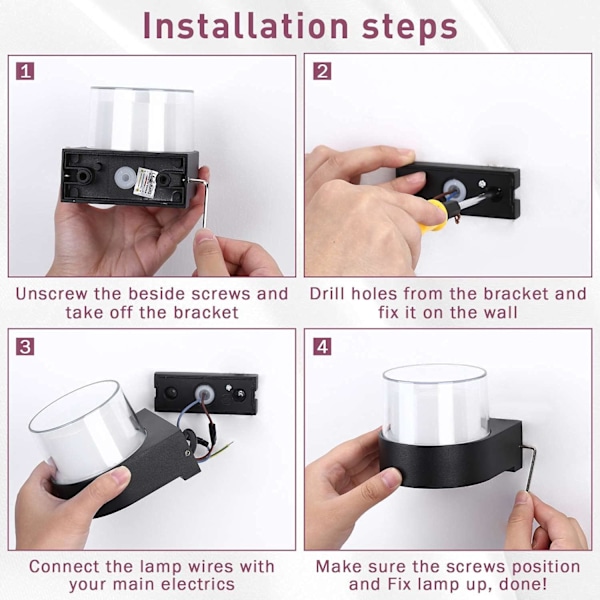 Installation steps

1

Unscrew the beside screws and take off the bracket

2

Drill holes from the bracket and fix it on the wall

3

Connect the lamp wires with your main electrics

4

Make sure the screws position and Fix lamp up, done!