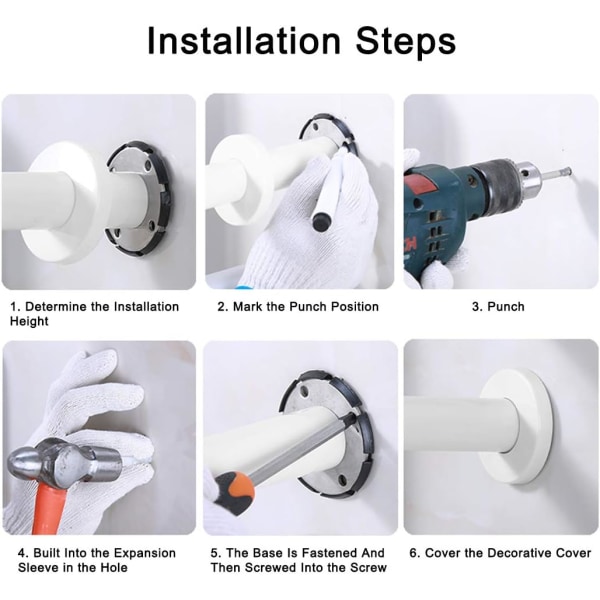 Installation Steps

1. Determine the Installation Height

2. Mark the Punch Position

3. Punch

4. Built Into the Expansion Sleeve in the Hole

5. The Base Is Fastened And Then Screwed Into the Screw

6. Cover the Decorative Cover