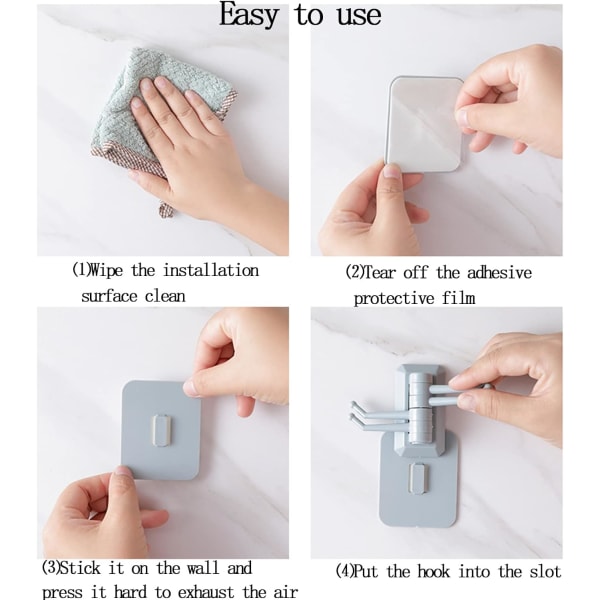 Easy to use

(1)Wipe the installation surface clean

(2)Tear off the adhesive protective film

(3)Stick it on the wall and press it hard to exhaust the air

(4)Put the hook into the slot