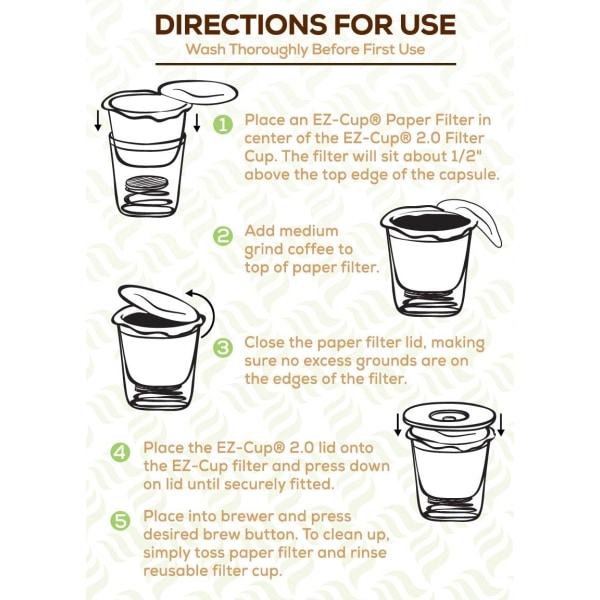 DIRECTIONS FOR USE
Wash Thoroughly Before First Use

1 Place an EZ-Cup® Paper Filter in center of the EZ-Cup® 2.0 Filter Cup. The filter will sit about 1/2" above the top edge of the capsule.

2 Add medium grind coffee to top of paper filter.

3 Close the paper filter lid, making sure no excess grounds are on the edges of the filter.

4 Place the EZ-Cup® 2.0 lid onto the EZ-Cup filter and press down on lid until securely fitted.

5 Place into brewer and press desired brew button. To clean up, simply toss paper filter and rinse reusable filter cup.