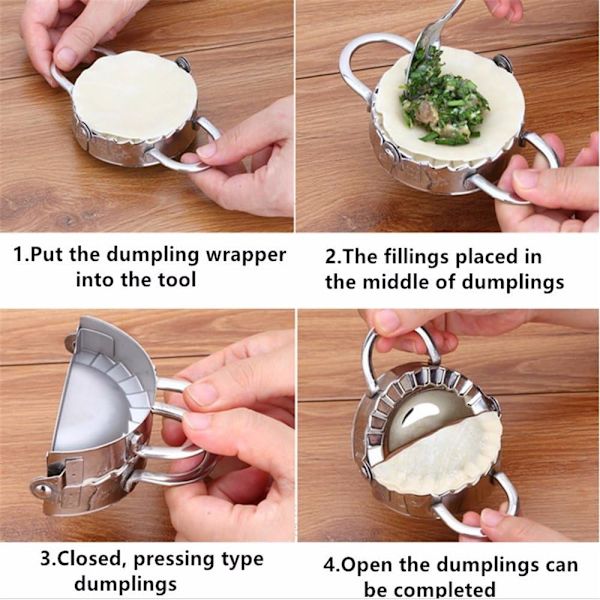 1.Put the dumpling wrapper into the tool

2.The fillings placed in the middle of dumplings

3.Closed, pressing type dumplings

4.Open the dumplings can be completed