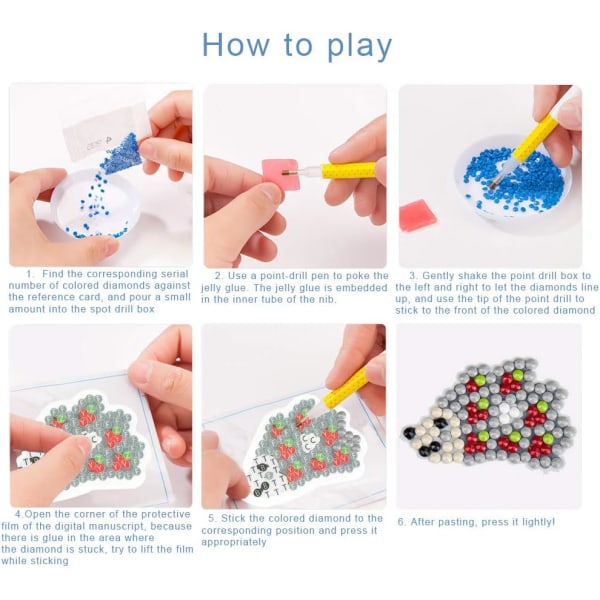 How to play

1. Find the corresponding serial number of colored diamonds against the reference card, and pour a small amount into the spot drill box

2. Use a point-drill pen to poke the jelly glue. The jelly glue is embedded in the inner tube of the nib.

3. Gently shake the point drill box to the left and right to let the diamonds line up, and use the tip of the point drill to stick to the front of the colored diamond

4.Open the corner of the protective film of the digital manuscript, because there is glue in the area where the diamond is stuck, try to lift the film while sticking

5. Stick the colored diamond to the corresponding position and press it appropriately

6. After pasting, press it lightly!