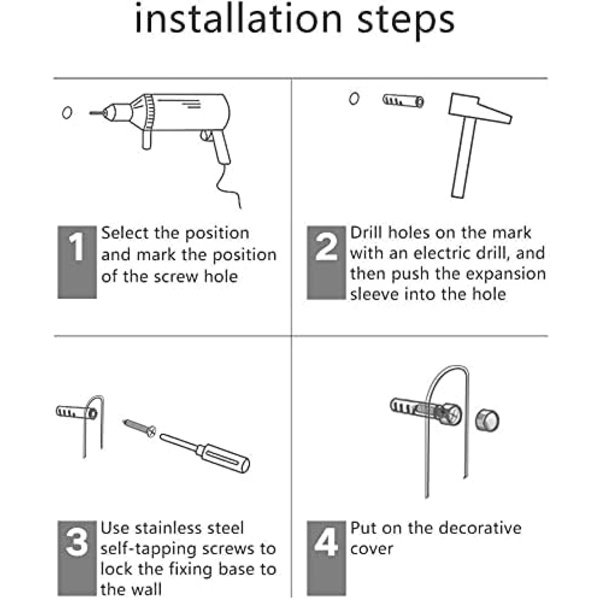 installation steps

1 Select the position and mark the position of the screw hole

2 Drill holes on the mark with an electric drill, and then push the expansion sleeve into the hole

3 Use stainless steel self-tapping screws to lock the fixing base to the wall

4 Put on the decorative cover