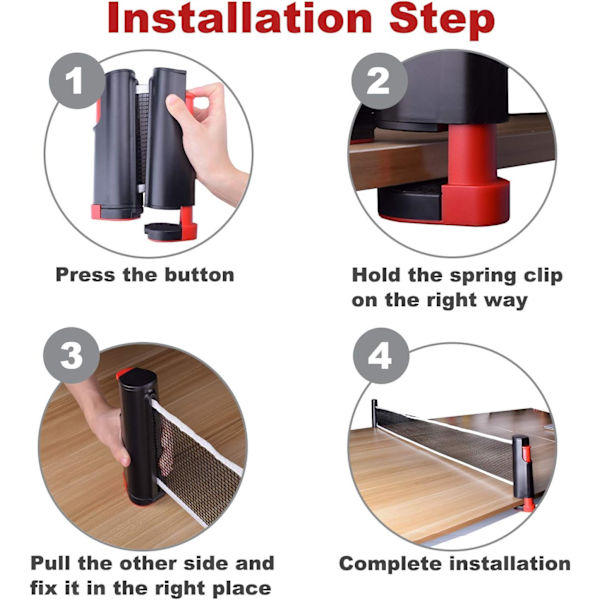 Installation Step

1

Press the button

2

Hold the spring clip on the right way

3

Pull the other side and fix it in the right place

4

Complete installation