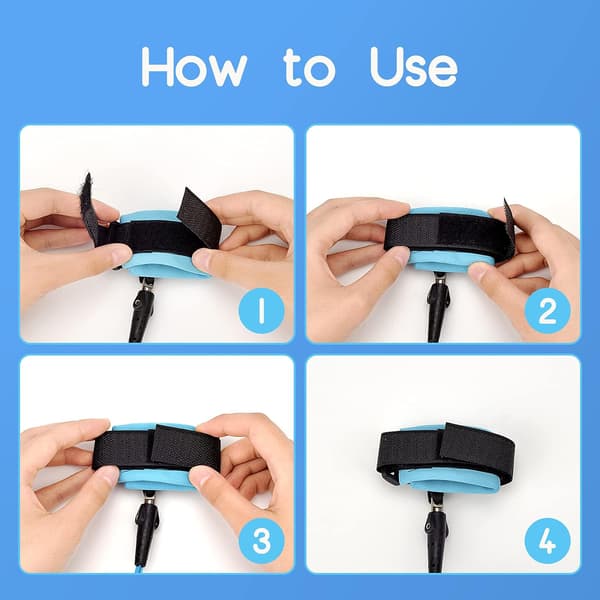 How to Use

1

2

3

4