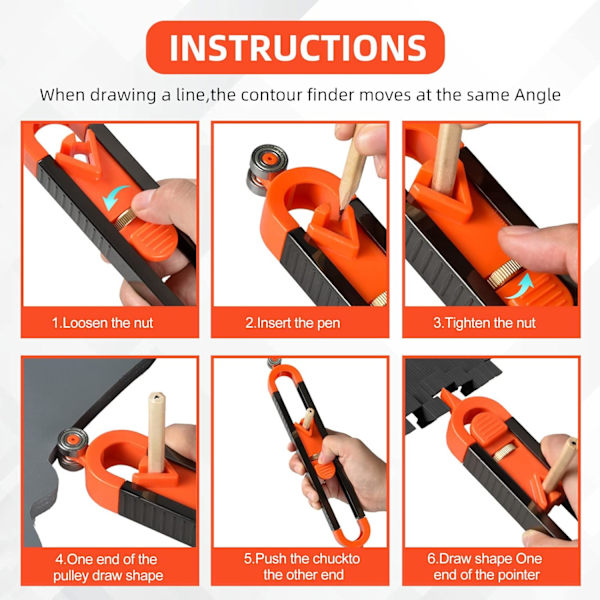 INSTRUCTIONS

When drawing a line,the contour finder moves at the same Angle

1.Loosen the nut

2.Insert the pen

3.Tighten the nut

4.One end of the pulley draw shape

5.Push the chuckto the other end

6.Draw shape One end of the pointer