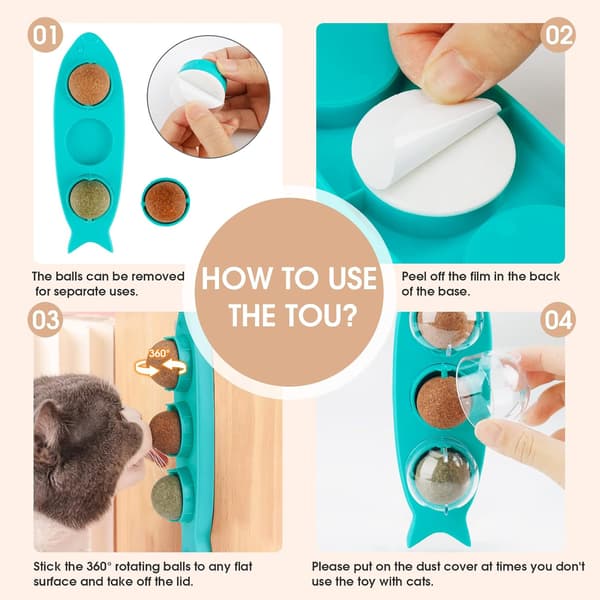 01

The balls can be removed for separate uses.

02

Peel off the film in the back of the base.

HOW TO USE THE TOU?

03

360°

Stick the 360° rotating balls to any flat surface and take off the lid.

04

Please put on the dust cover at times you don't use the toy with cats.