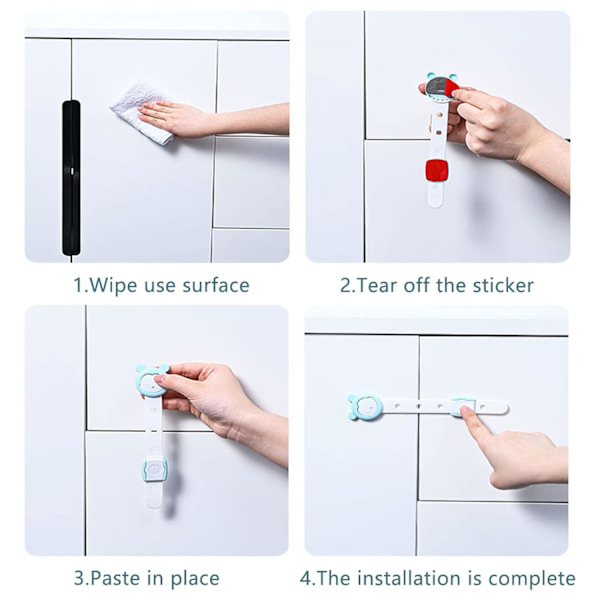 1.Wipe use surface

2.Tear off the sticker

3.Paste in place

4.The installation is complete