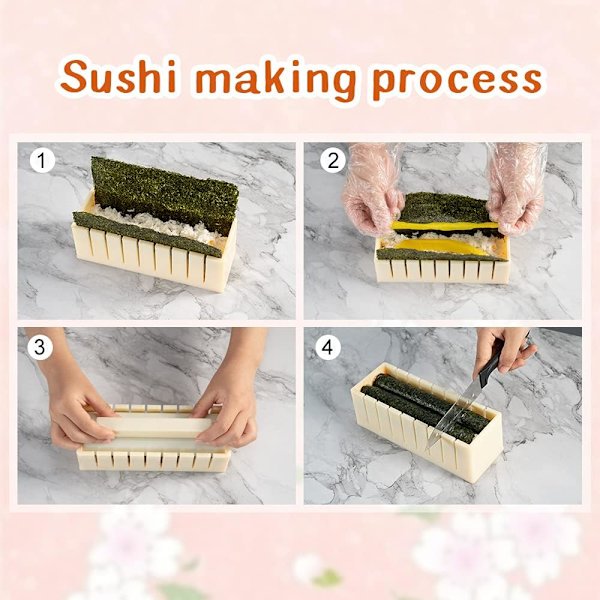 Sushi making process

1

2

3

4