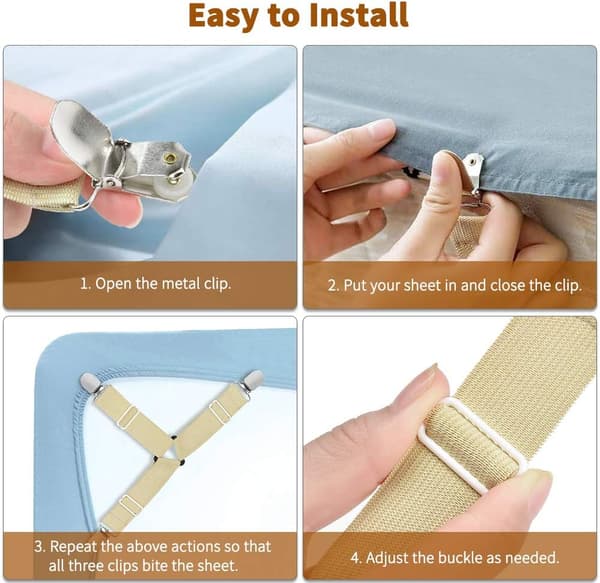 Easy to Install

1. Open the metal clip.

2. Put your sheet in and close the clip.

3. Repeat the above actions so that all three clips bite the sheet.

4. Adjust the buckle as needed.