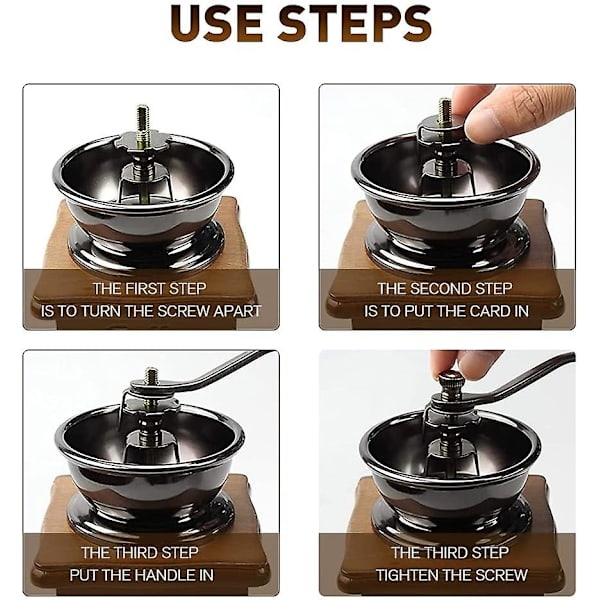 USE STEPS

THE FIRST STEP
IS TO TURN THE SCREW APART

THE SECOND STEP
IS TO PUT THE CARD IN

THE THIRD STEP
PUT THE HANDLE IN

THE THIRD STEP
TIGHTEN THE SCREW