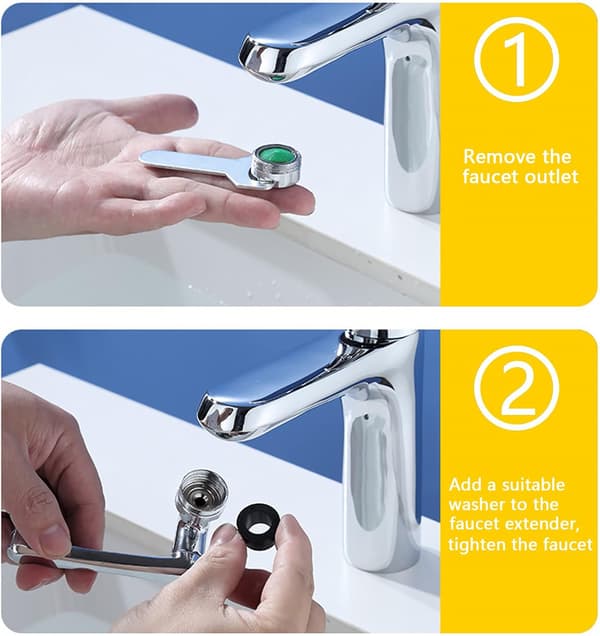 ①

Remove the faucet outlet

②

Add a suitable washer to the faucet extender, tighten the faucet