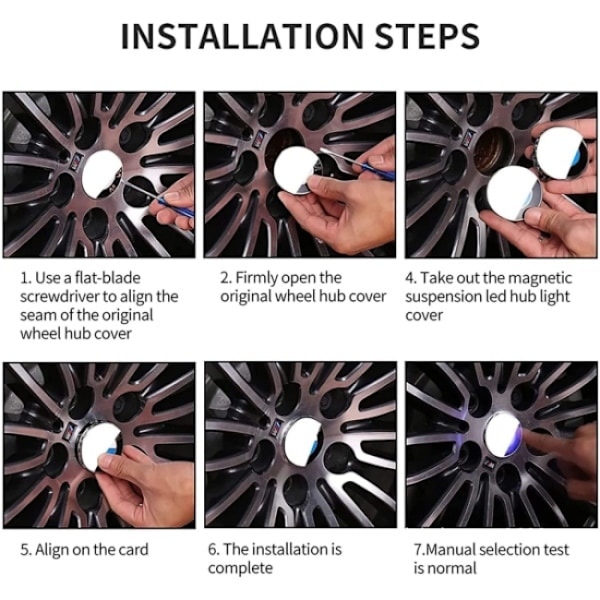 INSTALLATION STEPS

1. Use a flat-blade screwdriver to align the seam of the original wheel hub cover

2. Firmly open the original wheel hub cover

4. Take out the magnetic suspension led hub light cover

5. Align on the card

6. The installation is complete

7.Manual selection test is normal