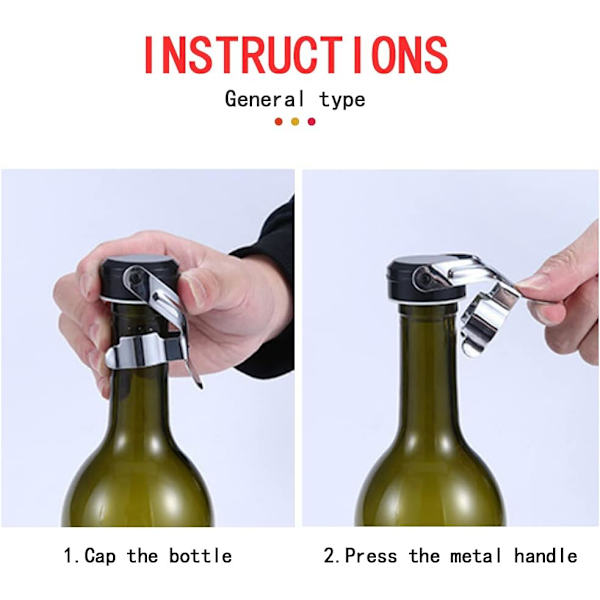 INSTRUCTIONS

General type

1.Cap the bottle

2.Press the metal handle