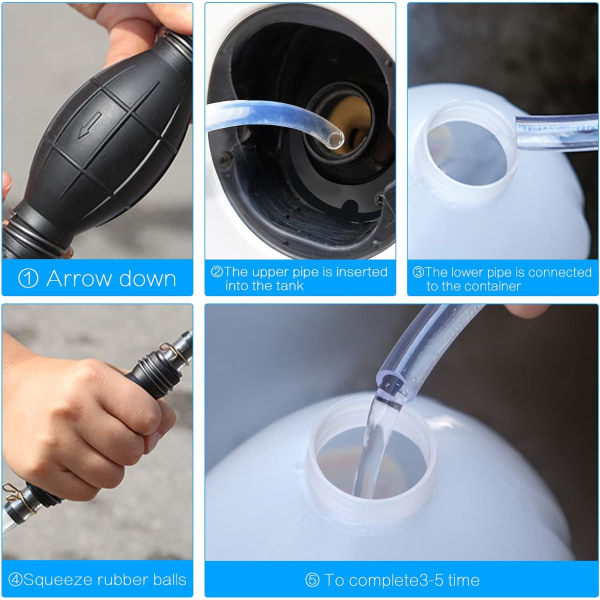 ① Arrow down

②The upper pipe is inserted into the tank

③The lower pipe is connected to the container

④Squeeze rubber balls

⑤ To complete3-5 time