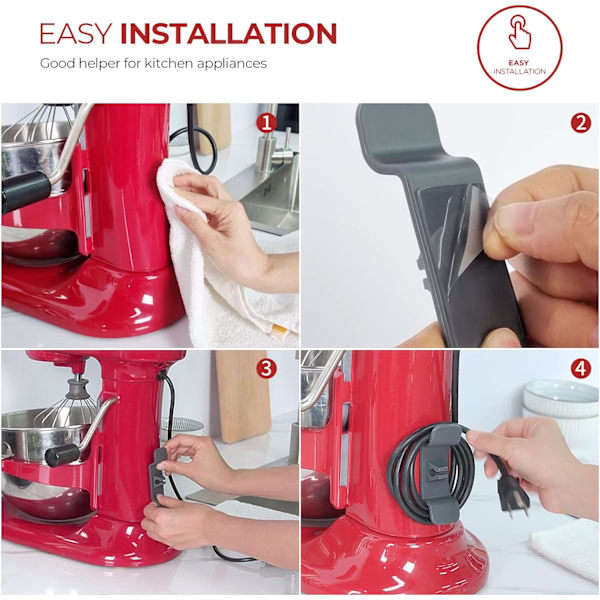 EASY INSTALLATION

Good helper for kitchen appliances

EASY
INSTALLATION

1

2

3

4