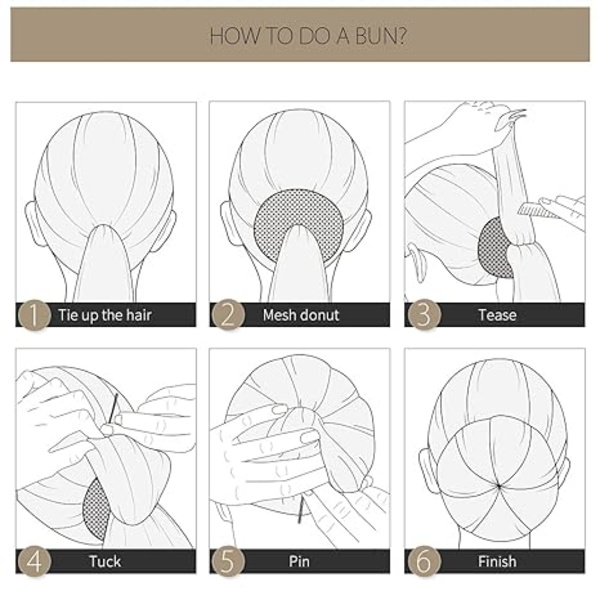 HOW TO DO A BUN?

1 Tie up the hair

2 Mesh donut

3 Tease

4 Tuck

5 Pin

6 Finish