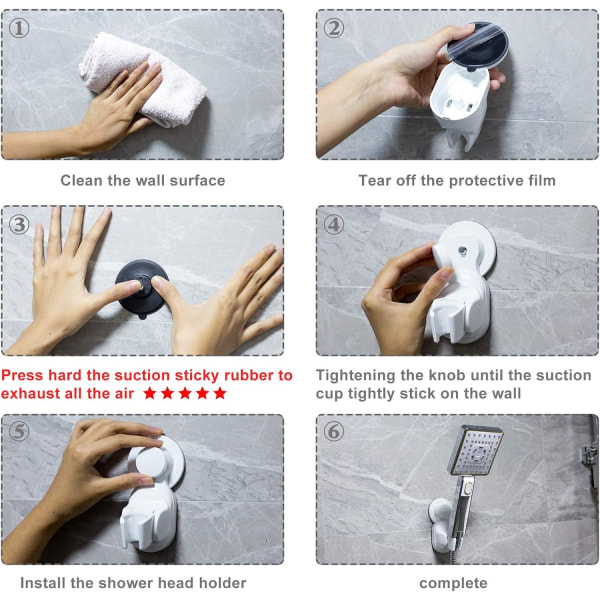 ①

Clean the wall surface

②

Tear off the protective film

③

Press hard the suction sticky rubber to exhaust all the air ★★★★★

④

Tightening the knob until the suction cup tightly stick on the wall

⑤

Install the shower head holder

⑥

complete