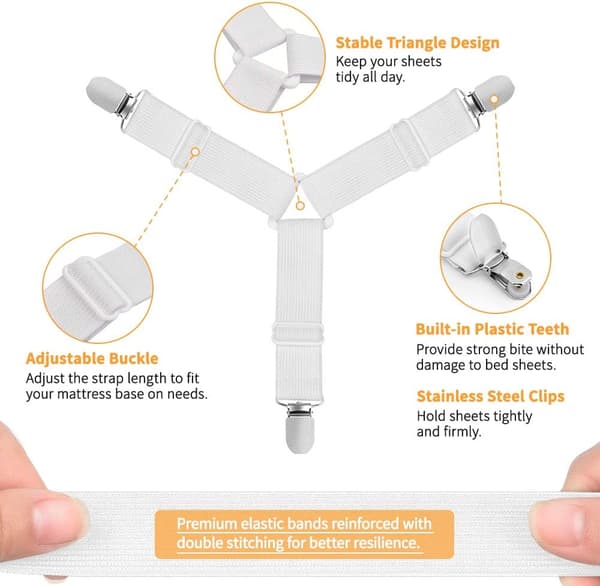 Stable Triangle Design
Keep your sheets tidy all day.

Adjustable Buckle
Adjust the strap length to fit your mattress base on needs.

Built-in Plastic Teeth
Provide strong bite without damage to bed sheets.

Stainless Steel Clips
Hold sheets tightly and firmly.

Premium elastic bands reinforced with double stitching for better resilience.