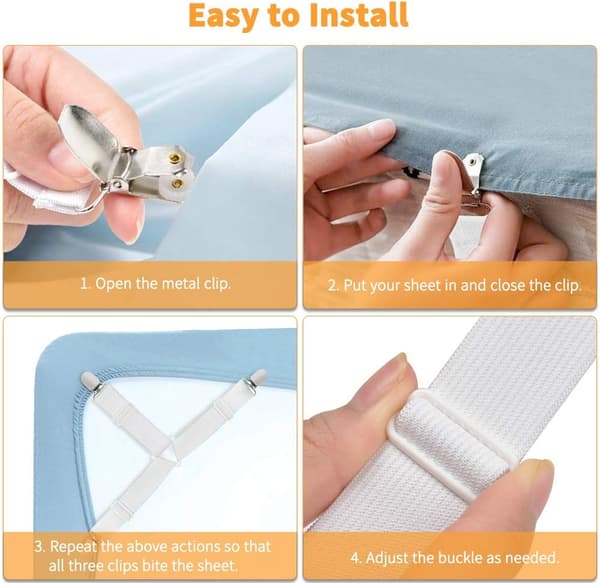 Easy to Install

1. Open the metal clip.

2. Put your sheet in and close the clip.

3. Repeat the above actions so that all three clips bite the sheet.

4. Adjust the buckle as needed.