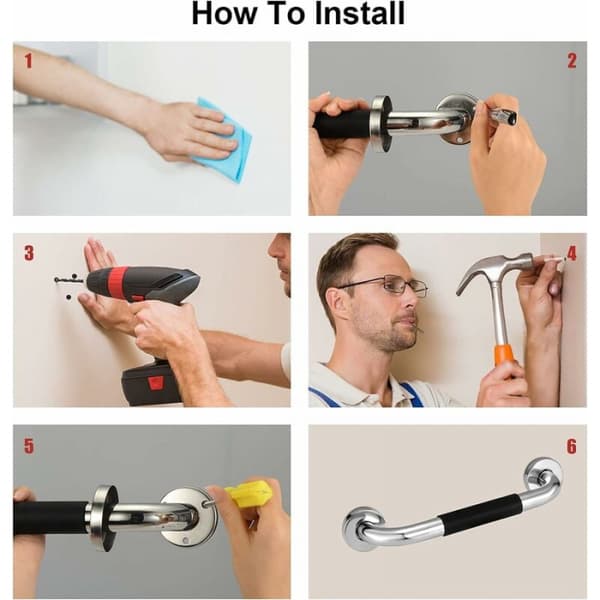 How To Install

1

2

3

4

5

6