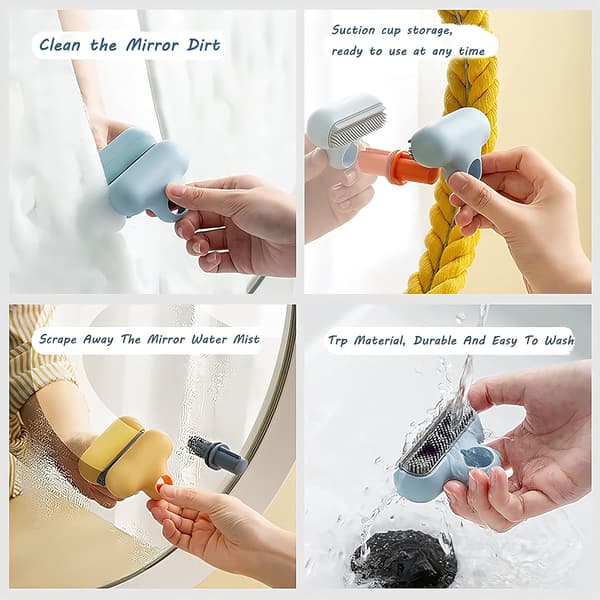 Clean the Mirror Dirt

Suction cup storage, ready to use at any time

Scrape Away The Mirror Water Mist

Trp Material, Durable And Easy To Wash